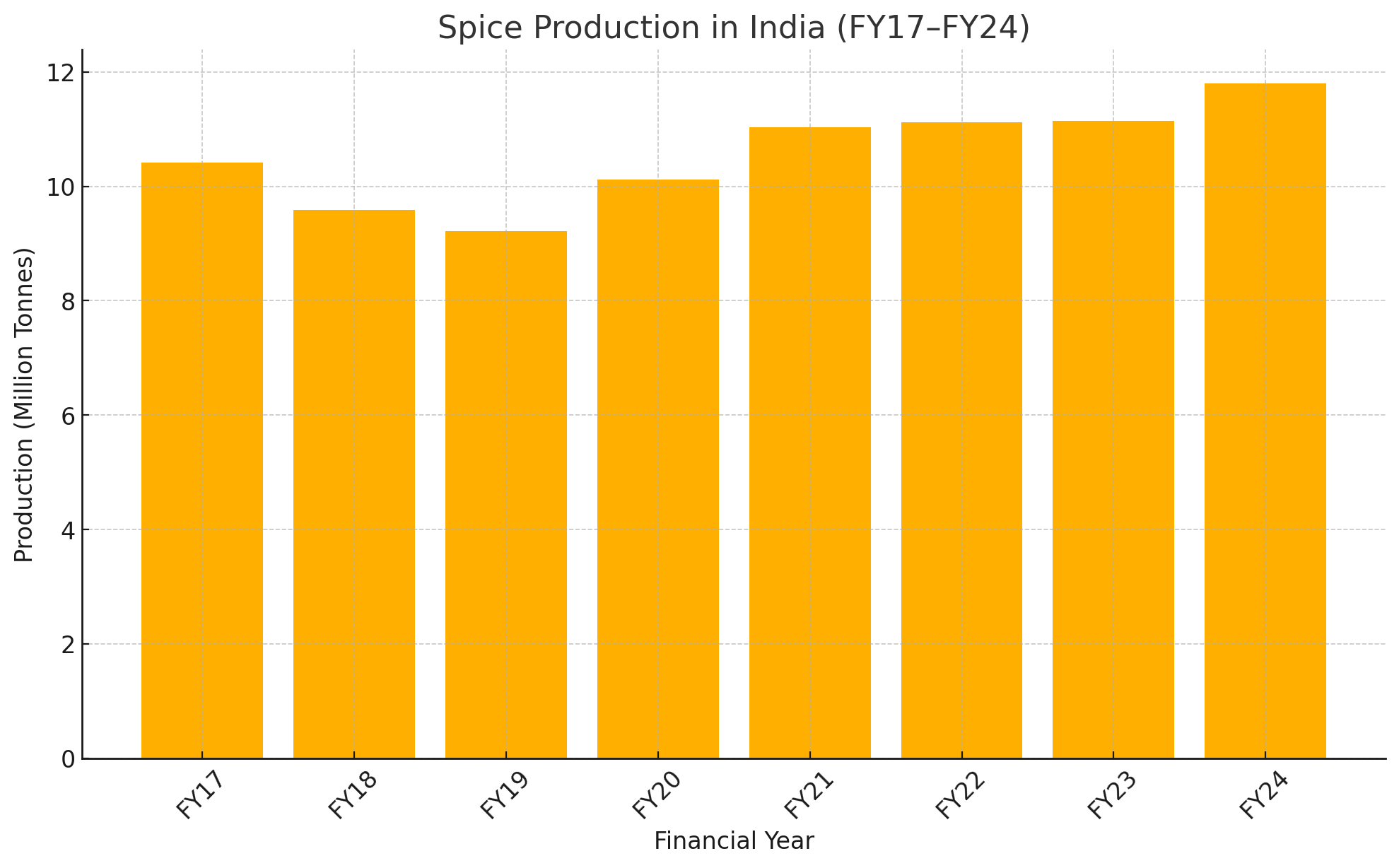 Spice Production in India (FY17–FY24)

Production (Million Tonnes)

12
10
8
6
4
2
0

FY17
FY18
FY19
FY20
FY21
FY22
FY23
FY24

Financial Year